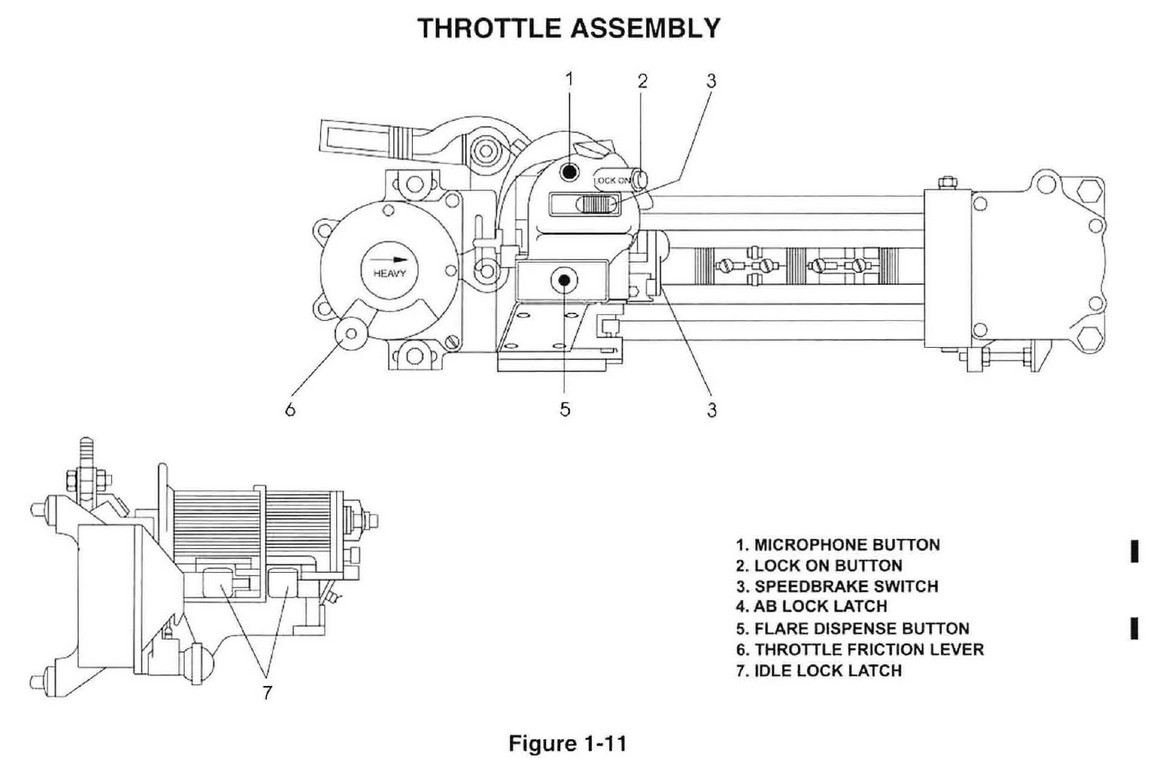 THROTTLE ASSEMBLY

1
2
3
LOCK ON
HEAVY
6
5
3

7

1. MICROPHONE BUTTON
2. LOCK ON BUTTON
3. SPEEDBRAKE SWITCH
4. AB LOCK LATCH
5. FLARE DISPENSE BUTTON
6. THROTTLE FRICTION LEVER
7. IDLE LOCK LATCH

Figure 1-11